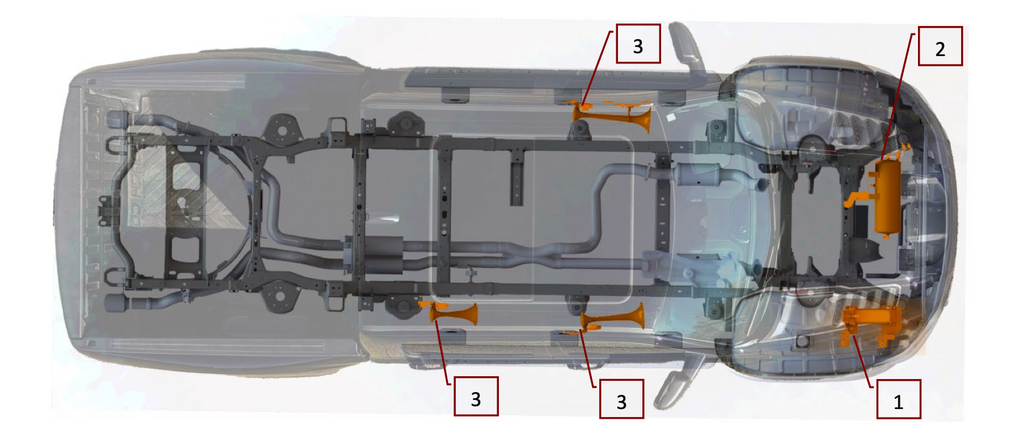 3
2
3
3
1